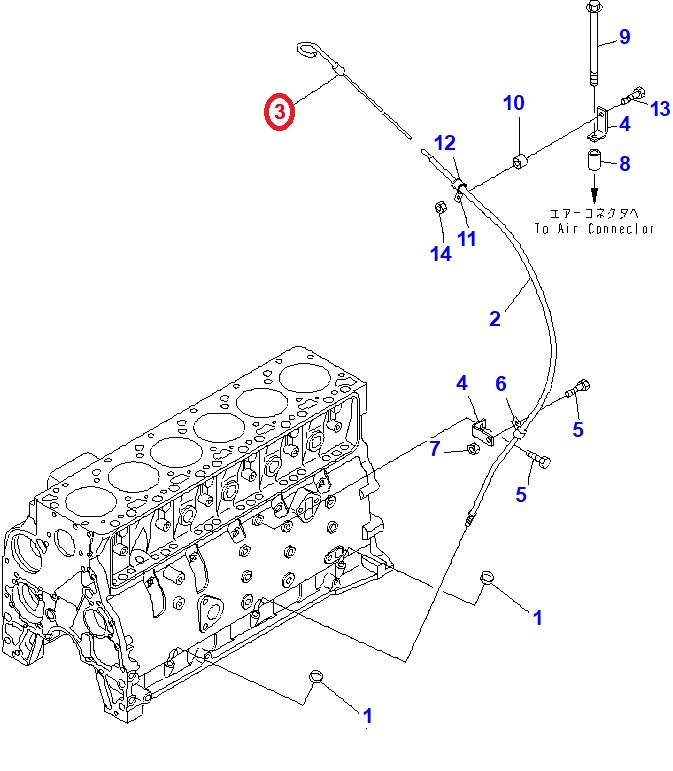 9
3
10
13
4
12
8
エアーコネクタへ
To Air Connector
14
11
2
4
6
5
7
5
1
1