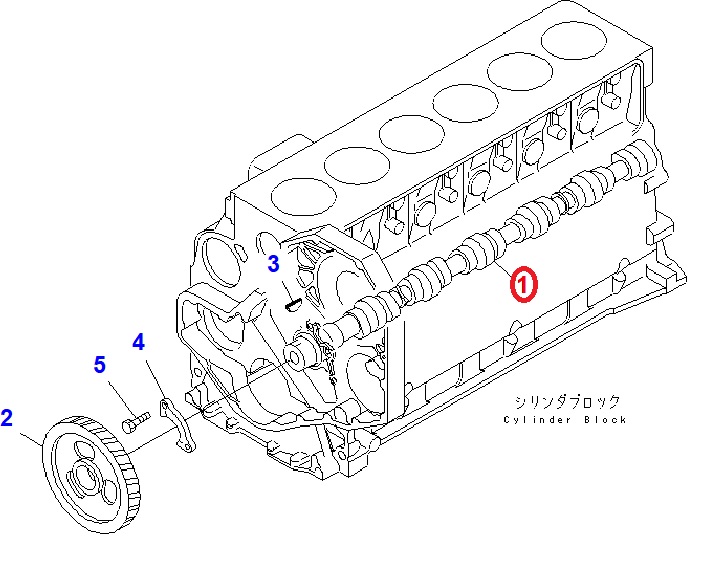 3
1
4
5
2
シリンダブロック
Cylinder Block