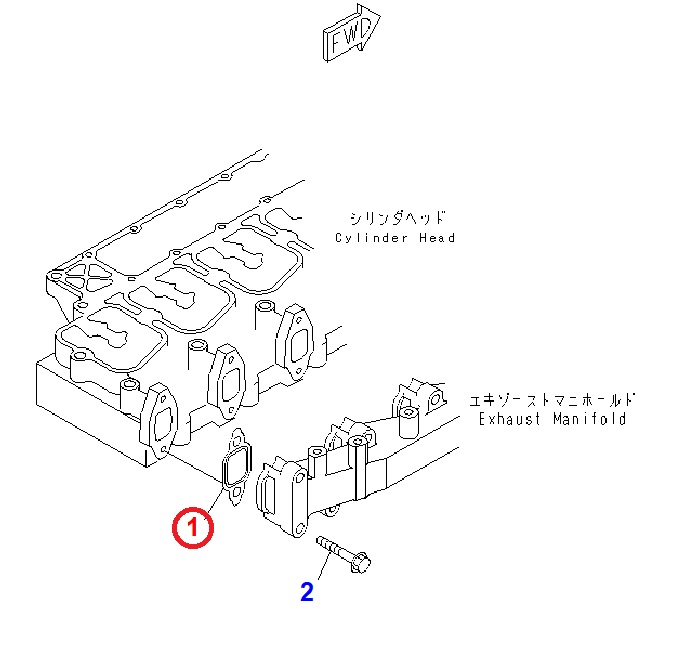 FWD

シリンダヘッド
Cylinder Head

エキゾーストマニホールド
Exhaust Manifold

1

2