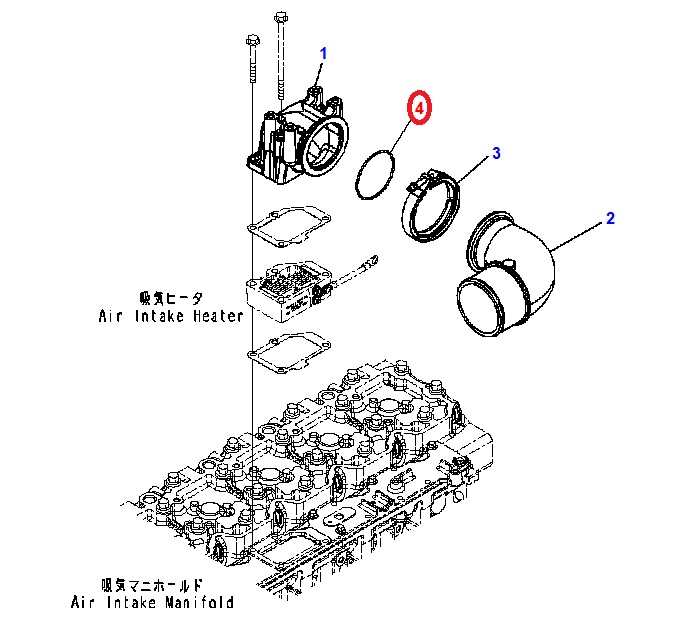 1

4

3

2

吸気ヒータ
Air Intake Heater

吸気マニホールド
Air Intake Manifold