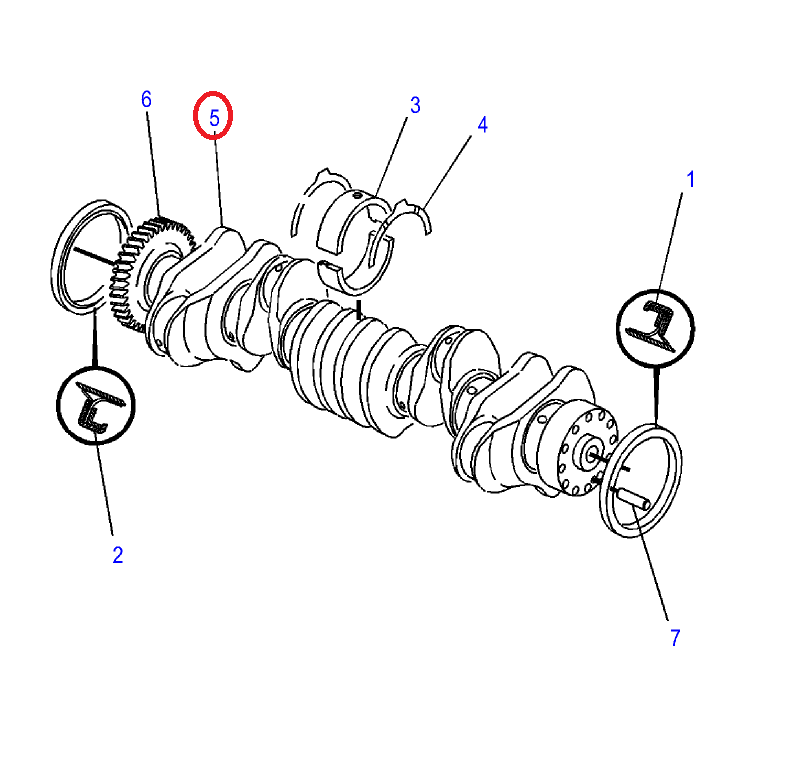 6
5
3
4
1
2
7