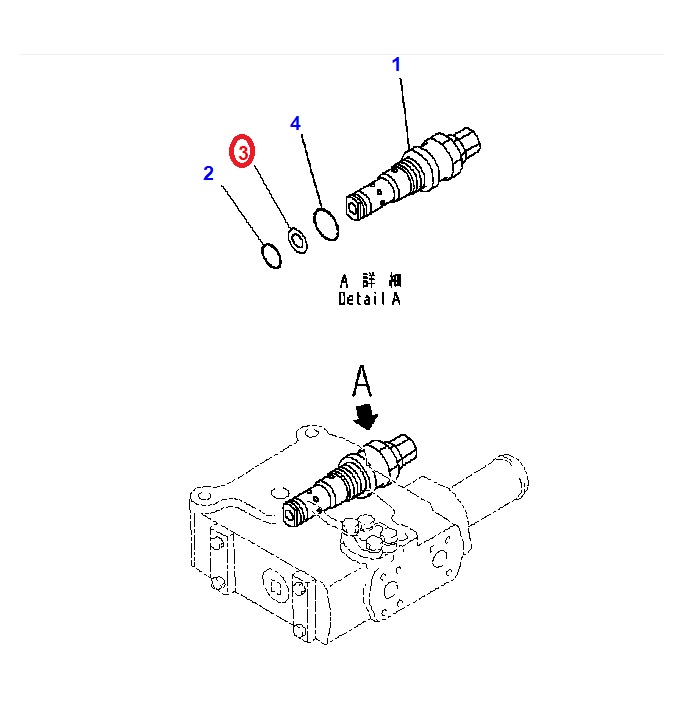 1

4

3

2

A 詳 細
Detail A

A