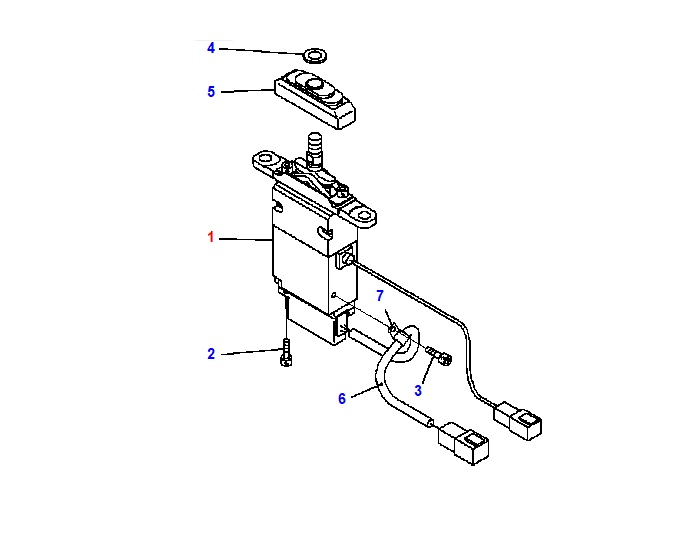 4
5
1
7
2
3
6