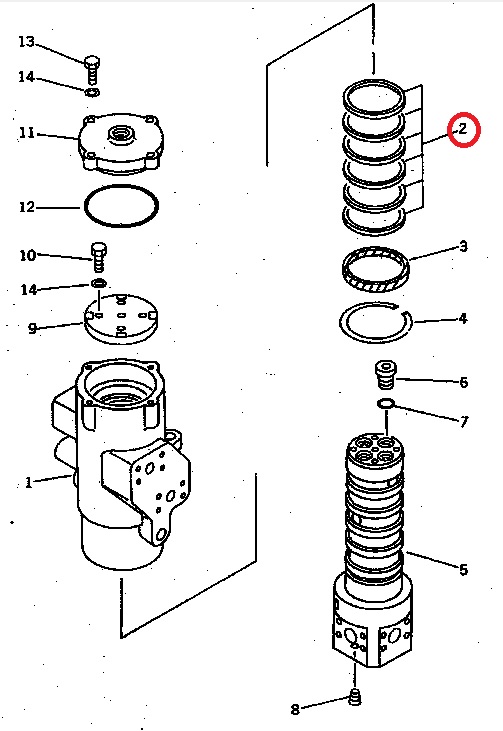 13
14
11
12
10
14
9
1
2
3
4
6
7
5
8