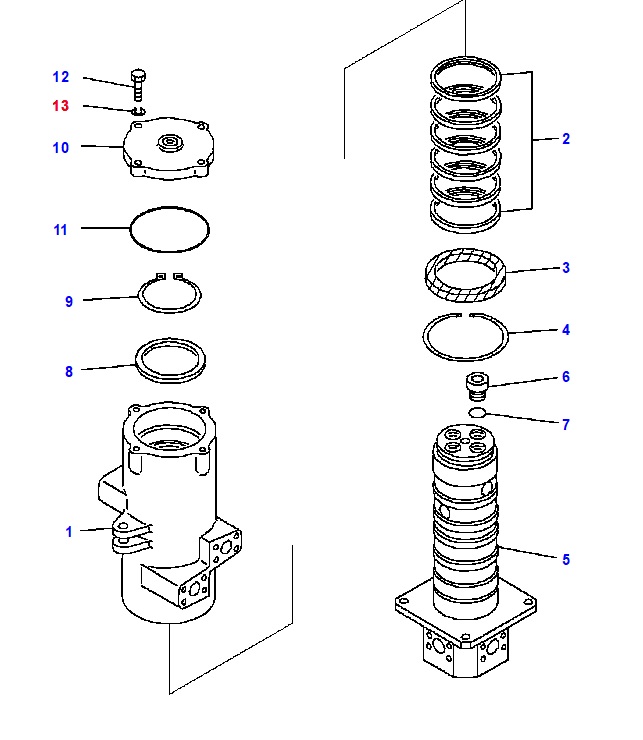 12
13
10
11
9
8
1
2
3
4
6
7
5