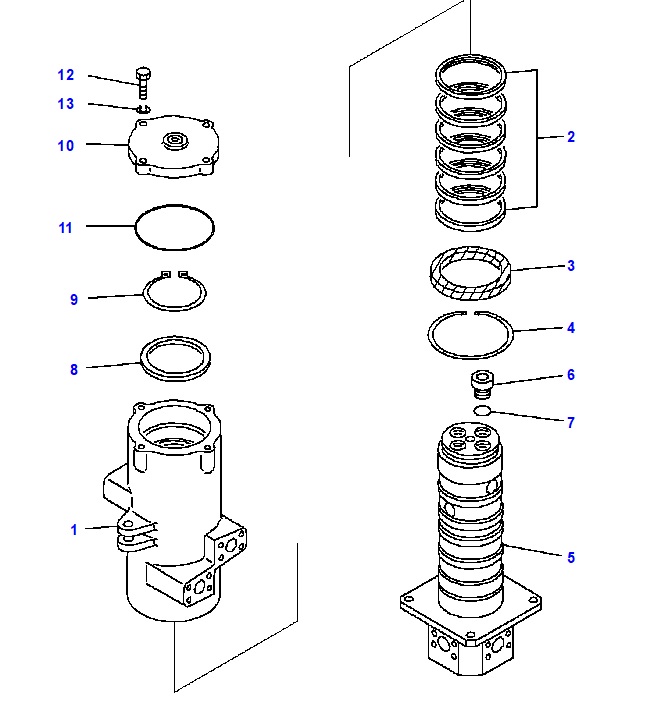 12
13
10
11
9
8
1
2
3
4
6
7
5