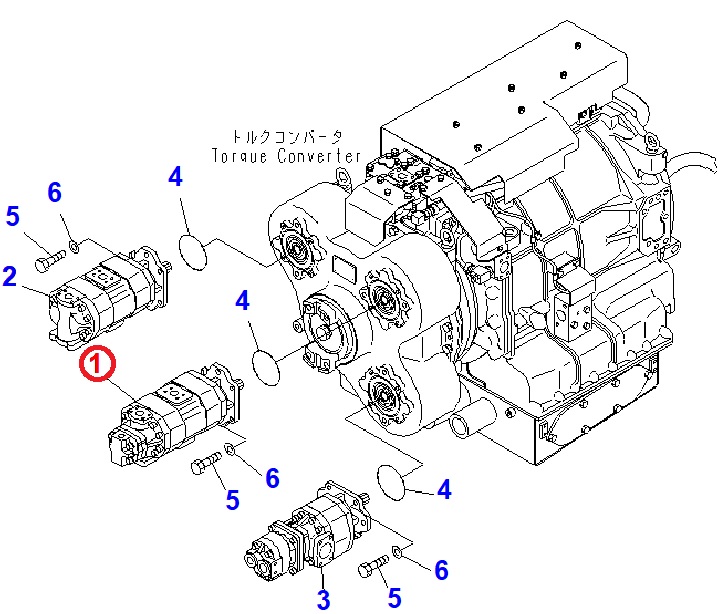 トルクコンバータ
Torque Converter

4
6
5
2
4
1
6
5
4
6
3
5