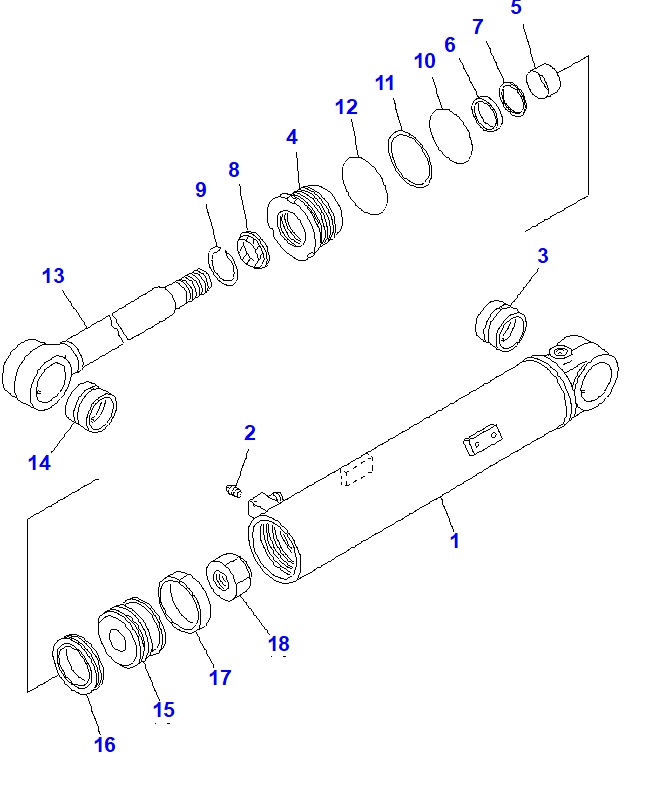 5
7
6
10
11
12
4
8
9
13
3
14
2
1
18
17
15
16