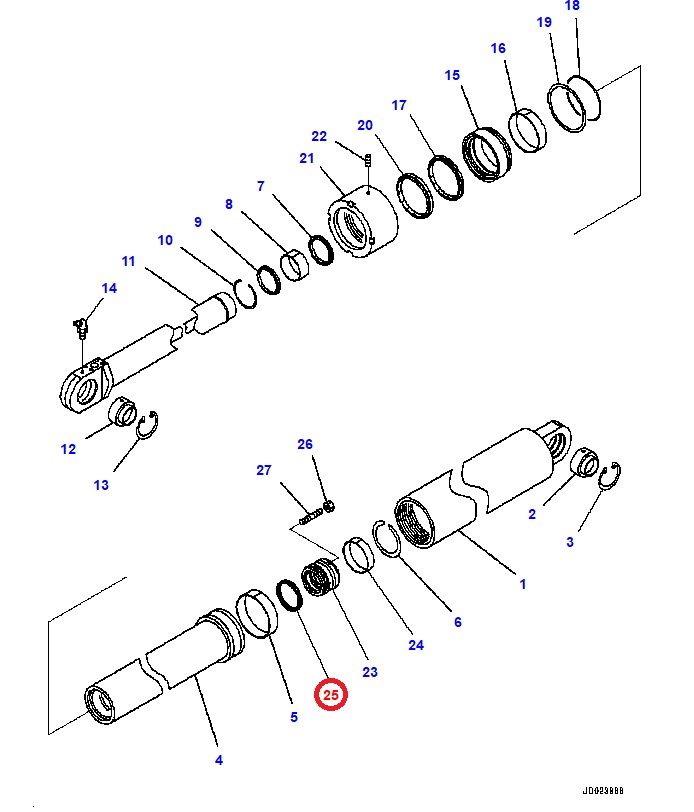 18
19
16
15
17
20
22
21
7
8
9
10
11
14
12
13
26
27
2
3
1
6
24
23
25
5
4
JD023888