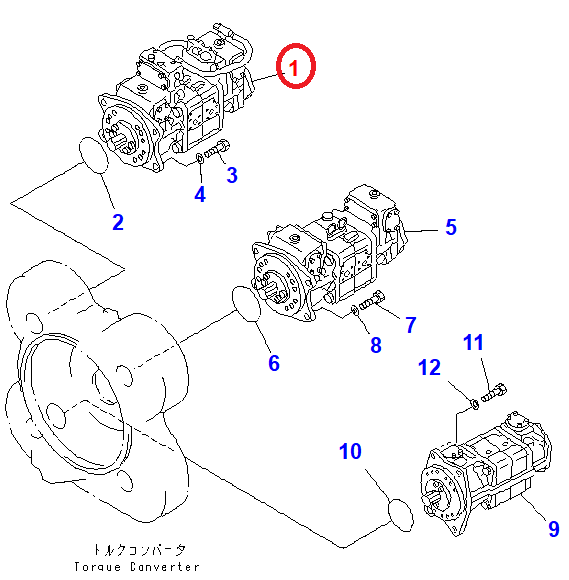 1
3
4
2
5
7
8
6
11
12
10
9
トルクコンバータ
Torque Converter