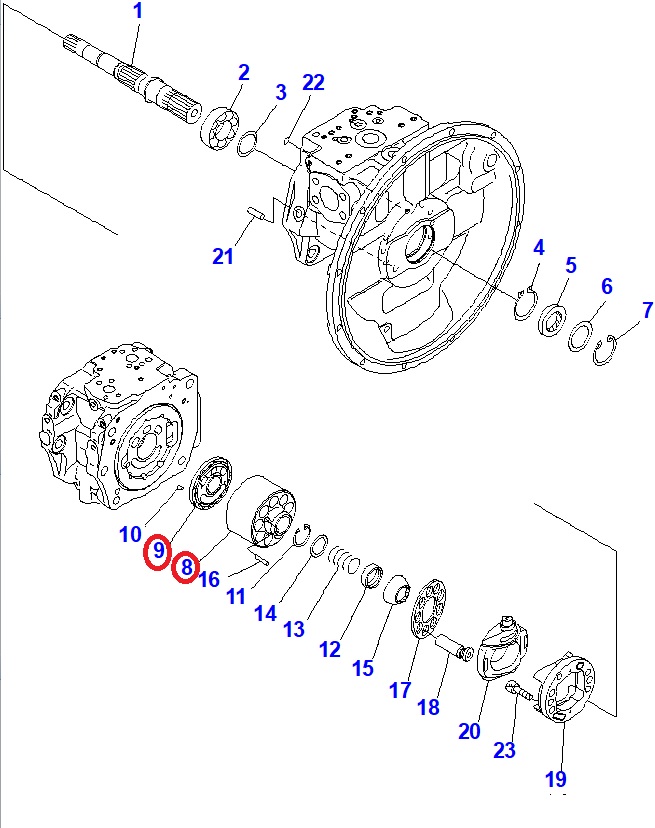 1
2
3
22
21
4
5
6
7
10
9
8
16
11
14
13
12
15
17
18
20
23
19