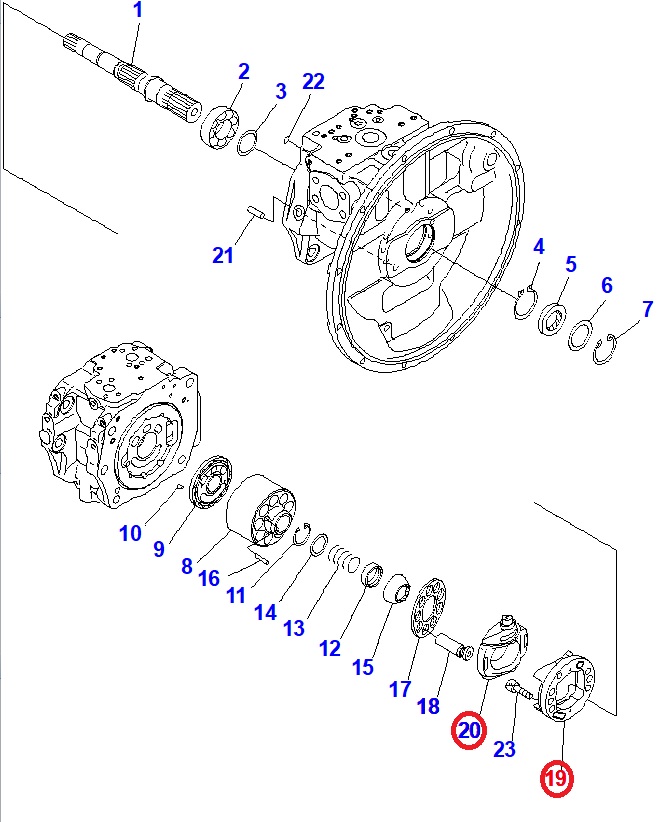 1
2
3
22
21
4
5
6
7
10
9
8
16
11
14
13
12
15
17
18
20
23
19