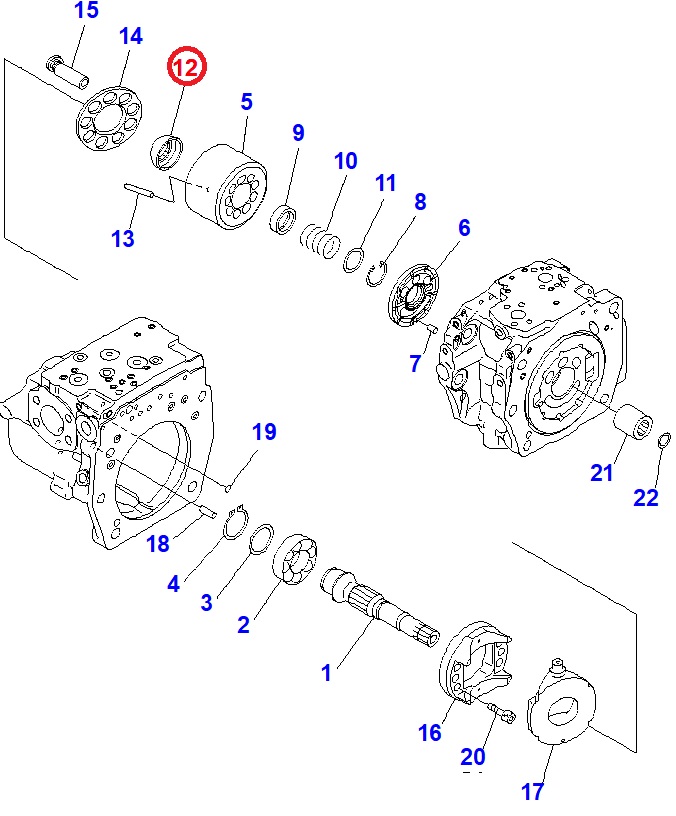 15
14
12
5
9
10
11
8
6
13
7
19
21
22
18
4
3
2
1
16
20
17