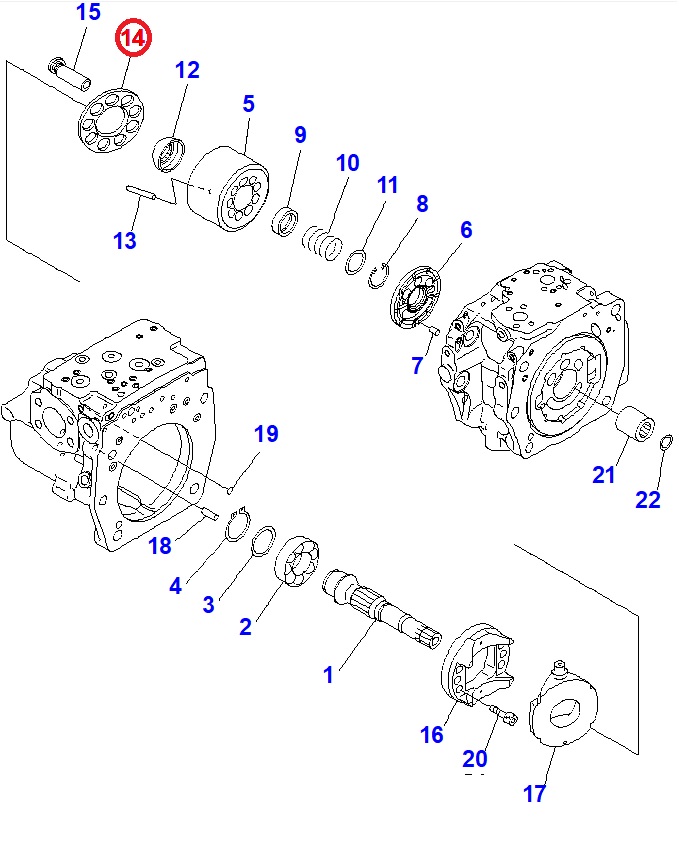 15
14
12
5
9
10
11
8
6
13
7
19
21
22
18
4
3
2
1
16
20
17