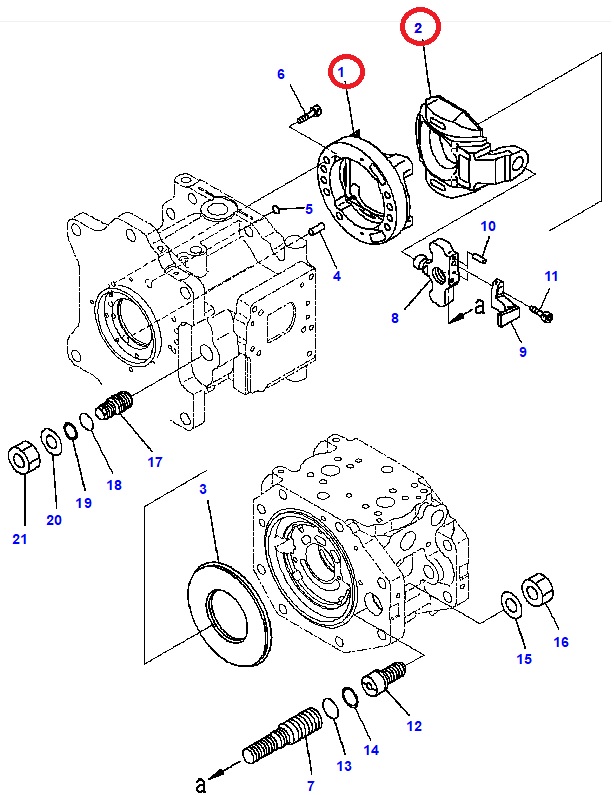 2
1
6
5
4
10
11
8
a
9
17
18
19
20
21
3
16
15
12
14
13
7
a