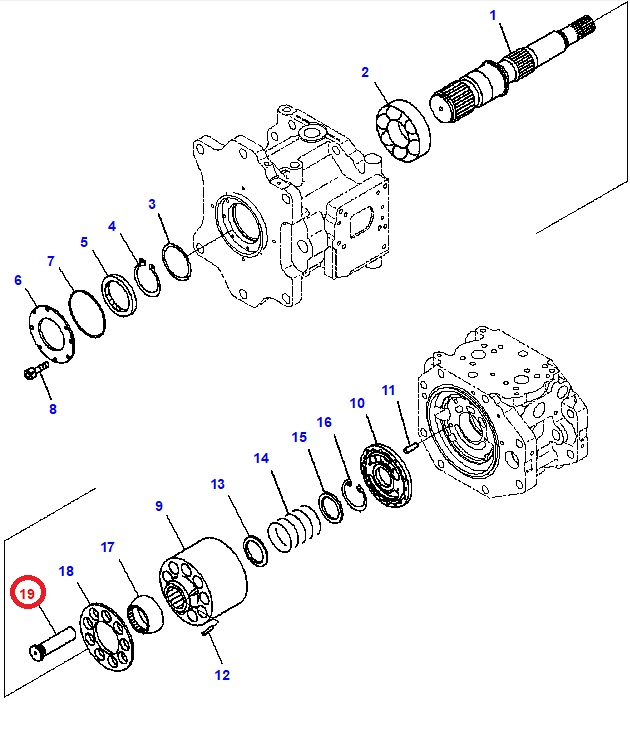 1
2
3
4
5
7
6
8
11
10
16
15
14
13
9
17
18
19
12