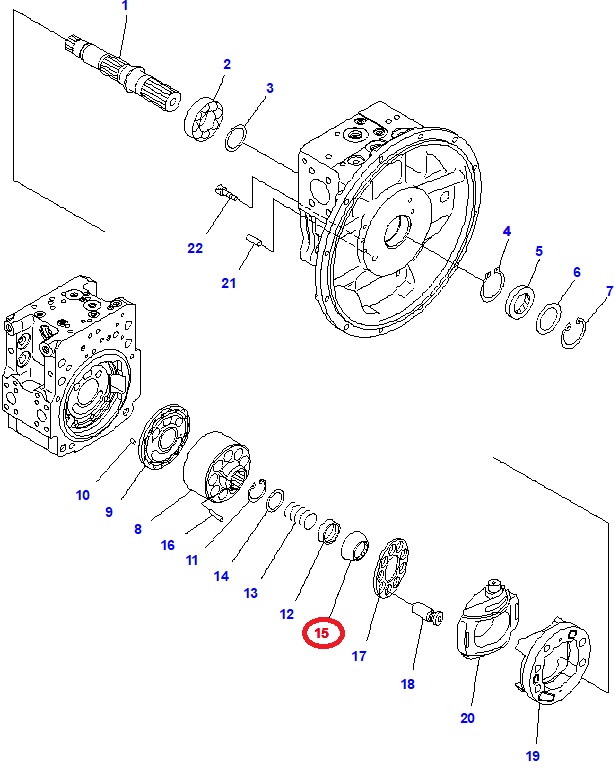 1
2
3
22
21
4
5
6
7
10
9
8
16
11
14
13
12
15
17
18
20
19