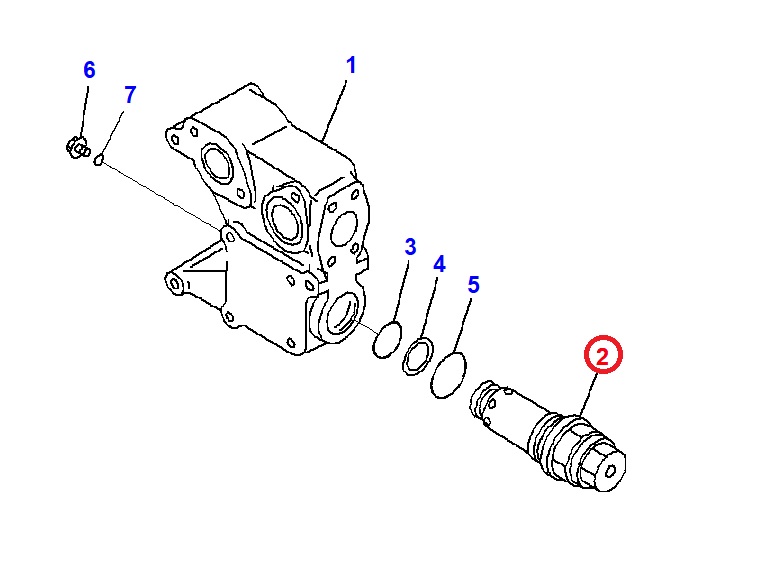 6
7
1
3
4
5
2