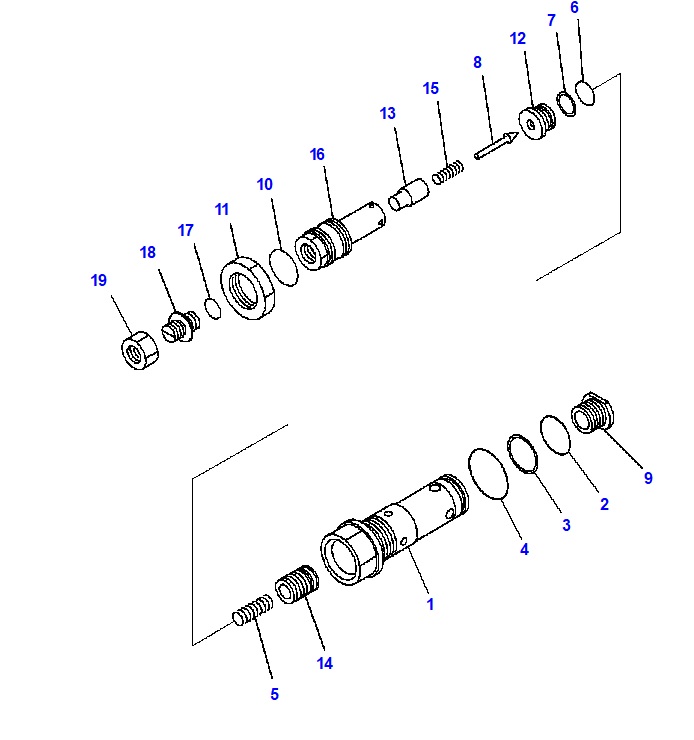 6
7
12
8
15
13
16
10
11
17
18
19
9
2
3
4
1
14
5