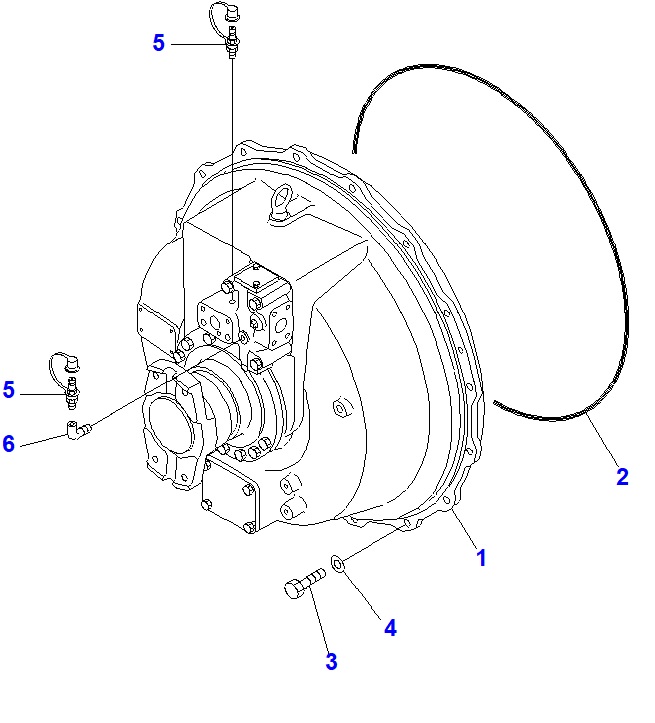 5
5
6
2
1
4
3