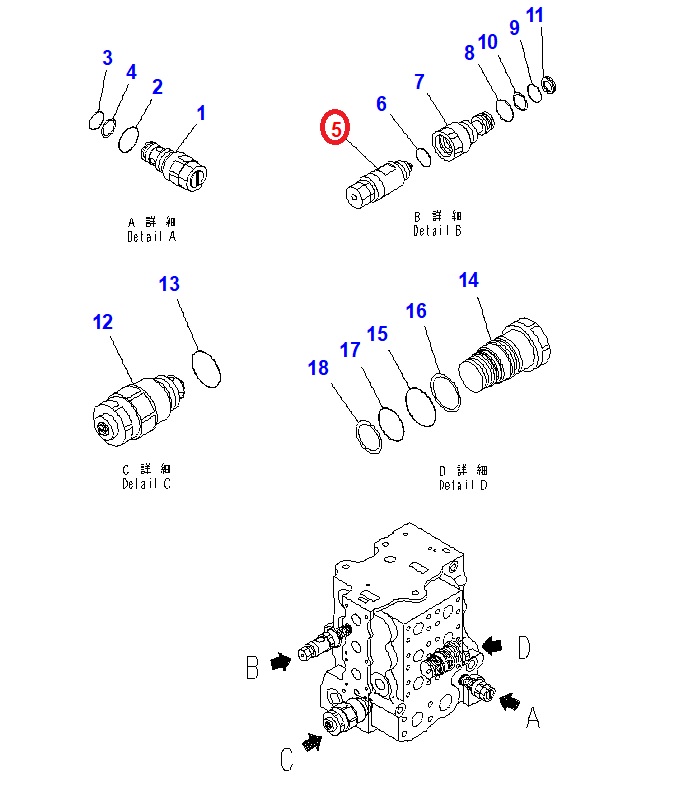 3
4
2
1

A 詳 細
Detail A

5
6
7
8
10
9
11

B 詳 細
Detail B

13
12

C 詳 細
Detail C

14
16
15
17
18

D 詳 細
Detail D

B
D
A
C