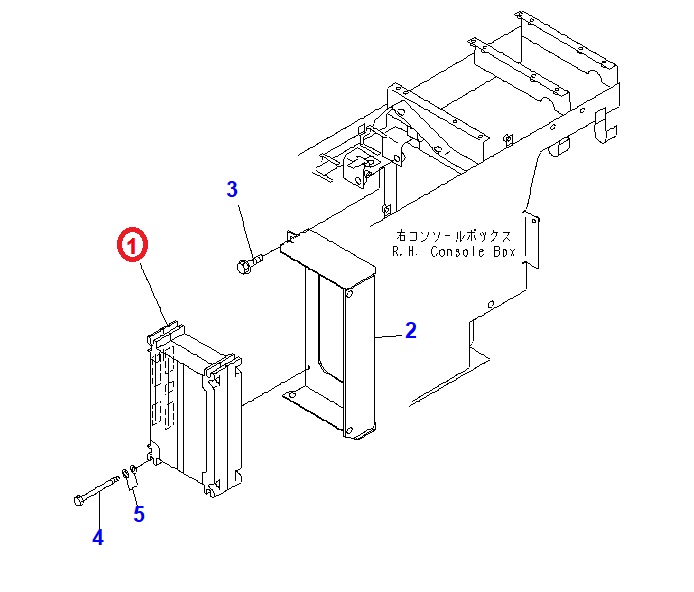 3

1

右コンソールボックス
R.H. Console Box

2

5

4