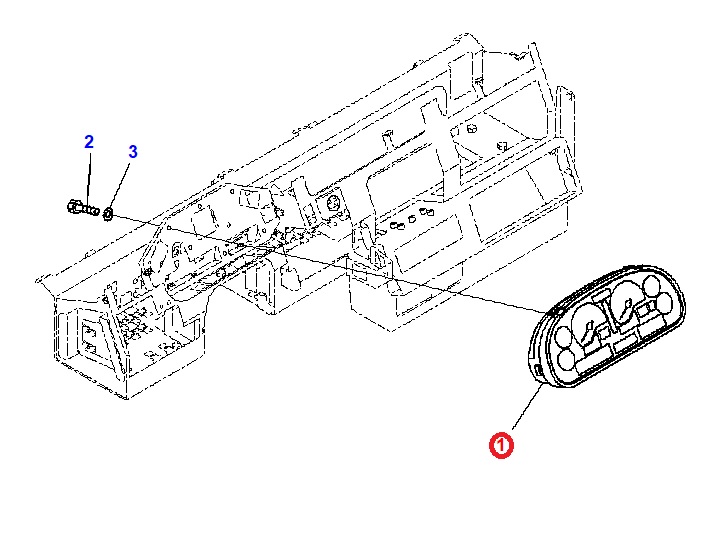 2
3
1