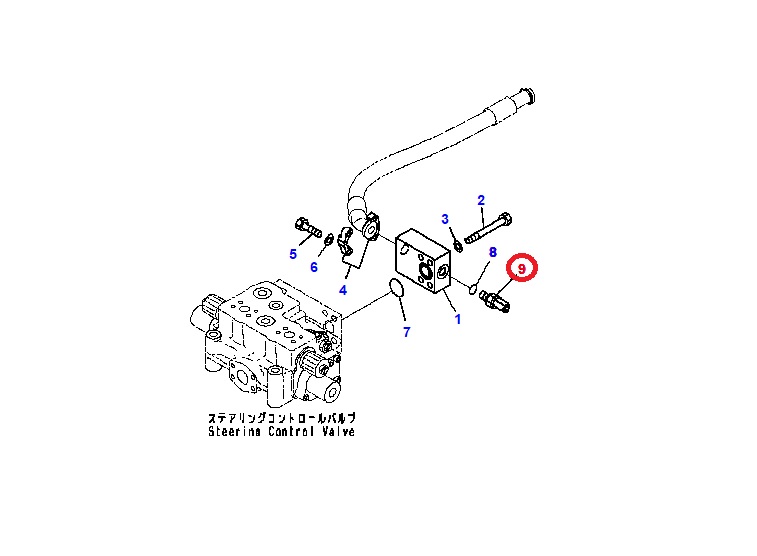 2
3
8
9
5
6
4
1
7
ステアリングコントロールバルブ
Steering Control Valve