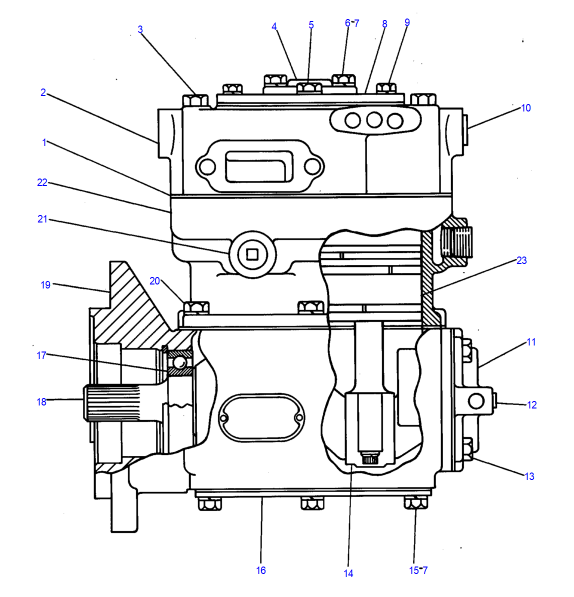 3
4
5
6-7
8
9
2
10
1
22
21
23
19
20
11
17
18
12
13
16
14
15-7