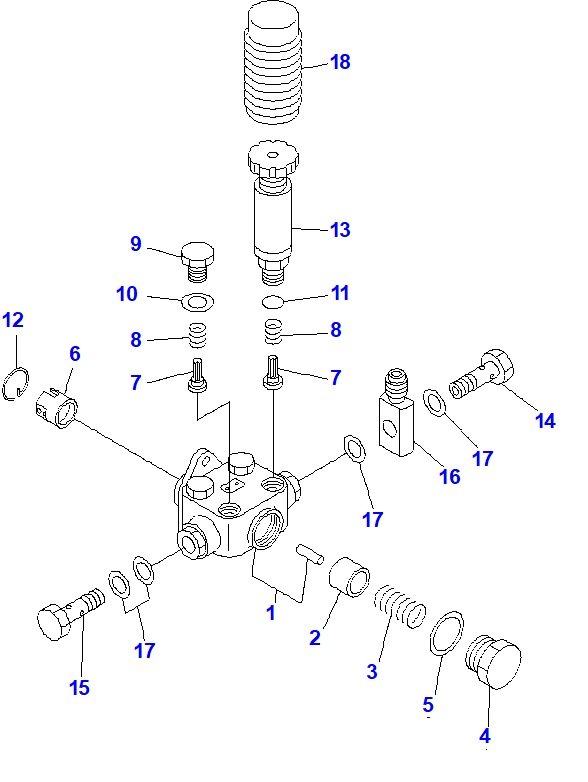 18
13
9
10
11
12
8
8
6
7
7
14
17
16
17
1
2
17
3
15
5
4