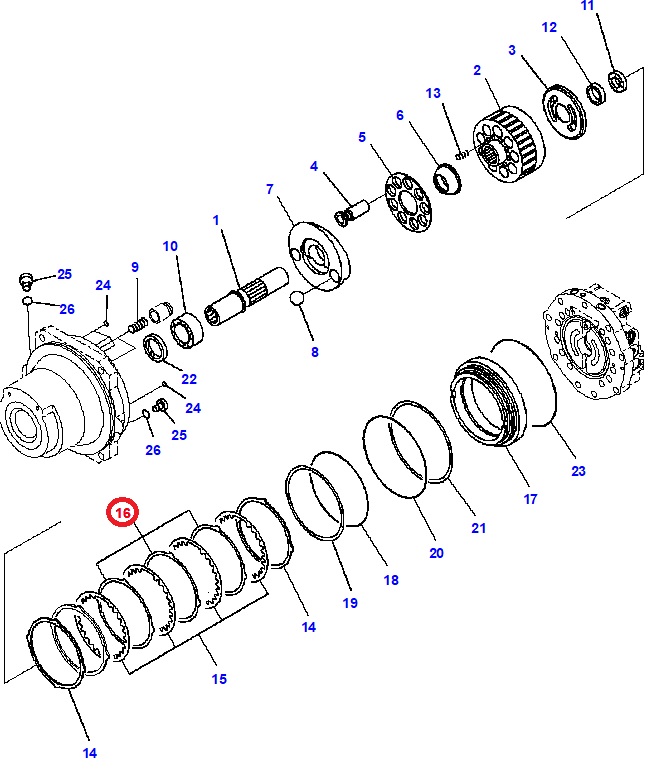 11
12
3
2
13
6
5
4
7
1
10
9
25
24
26
8
22
24
25
26
23
17
21
20
18
19
16
14
15
14