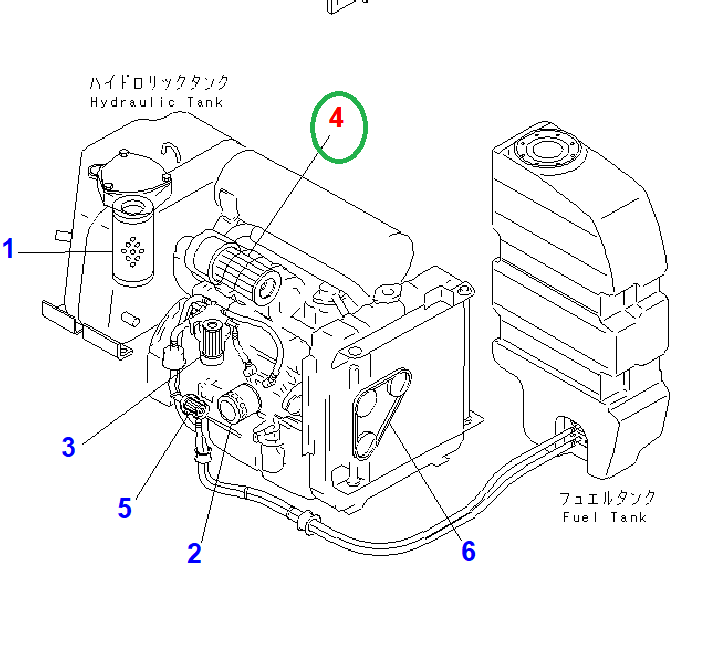 ハイドロリックタンク
Hydraulic Tank

4

1

3

5

2

6

フュエルタンク
Fuel Tank