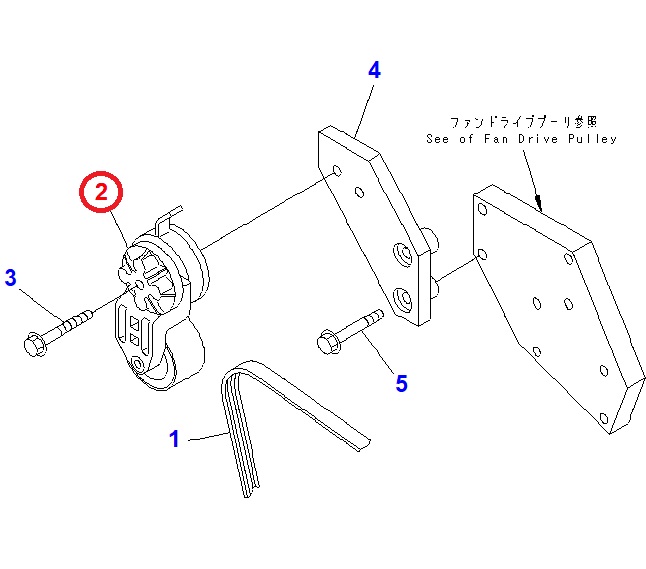 4

ファンドライブプーリ参照
See of Fan Drive Pulley

2

3

5

1