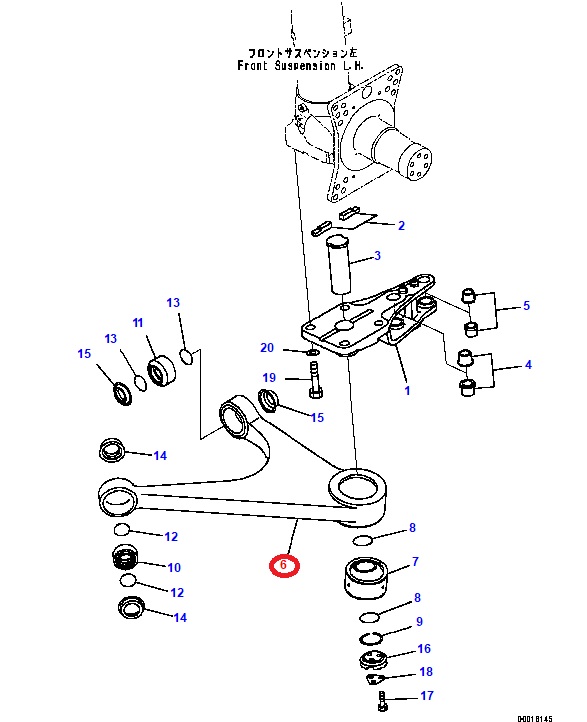 フロントサスペンション左
Front Suspension L.H.

2
3
5
4
1
13
11
13
15
20
19
15
14
12
10
12
14
6
8
7
8
9
16
18
17

D0018145