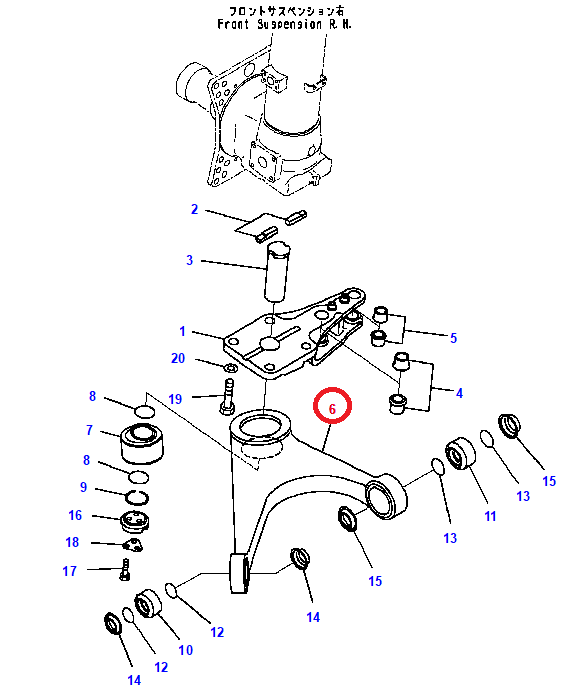 フロントサスペンション右
Front Suspension R.H.

2
3
1
5
20
4
8
19
6
7
8
9
16
18
17
15
13
11
13
15
14
12
10
12
14