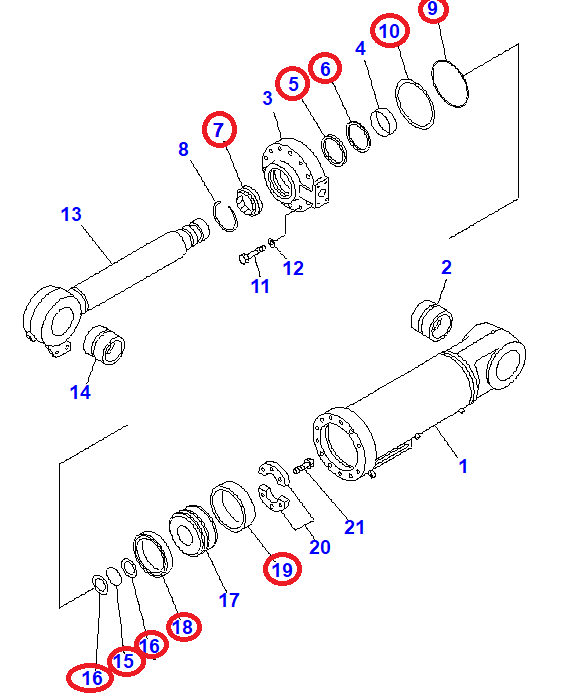 9
10
4
6
5
3
7
8
13
12
11
2
14
1
21
20
19
17
18
16
15
16