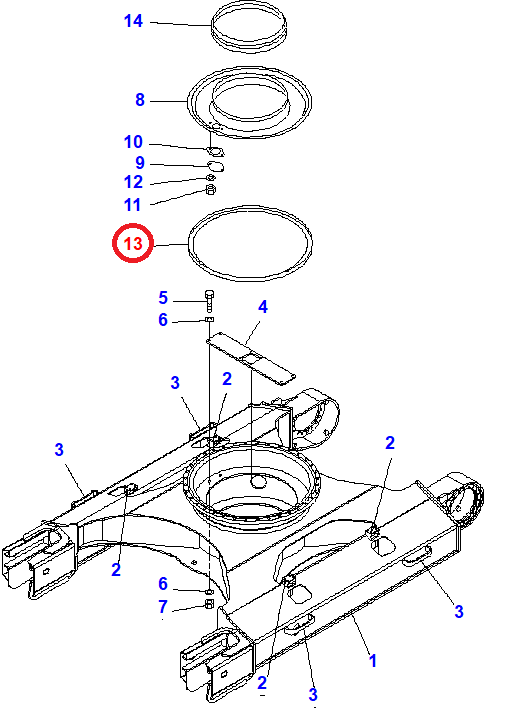 14
8
10
9
12
11
13
5
6
4
3
2
3
2
2
6
7
3
1
2
3