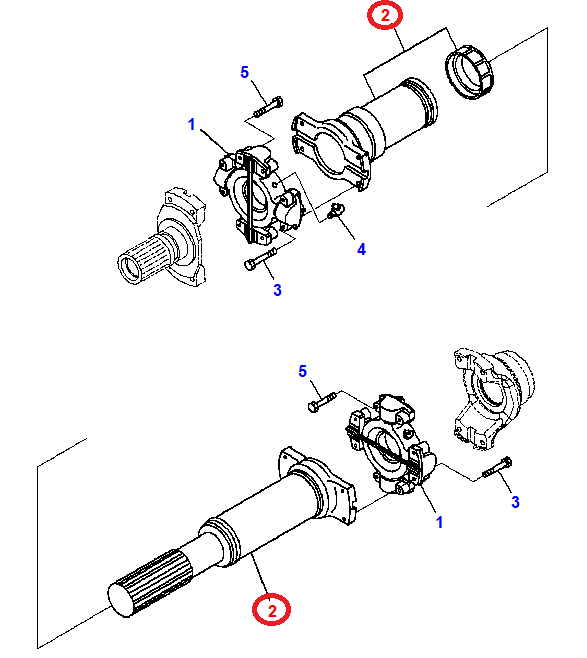 2
5
1
4
3
5
3
1
2