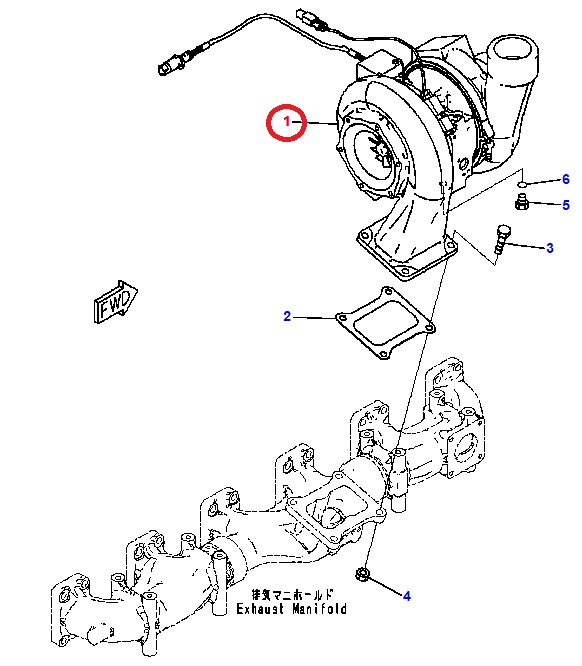 1

6

5

3

FWD

2

排気マニホールド
Exhaust Manifold

4