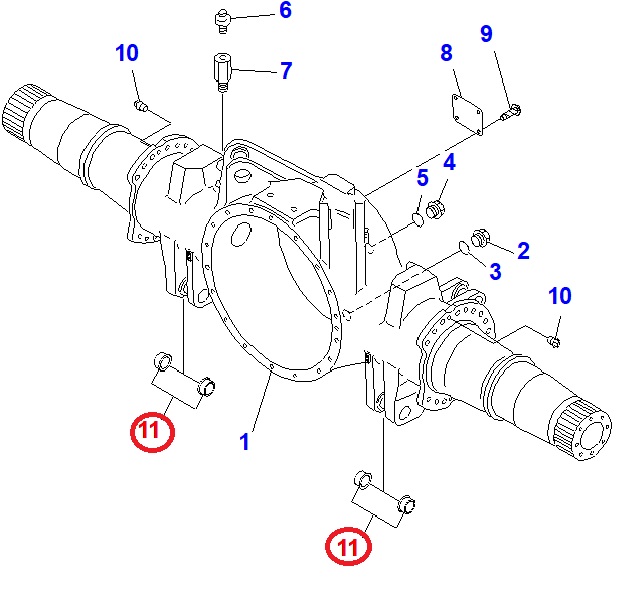 6
10
7
8
9
5
4
2
3
10
11
1
11