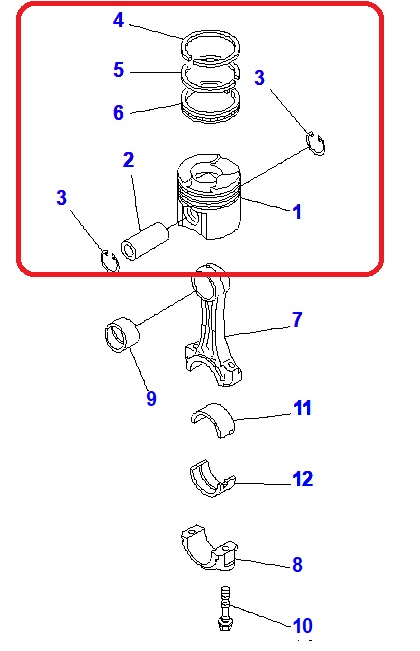 4
5
3
6
2
3
1
7
9
11
12
8
10