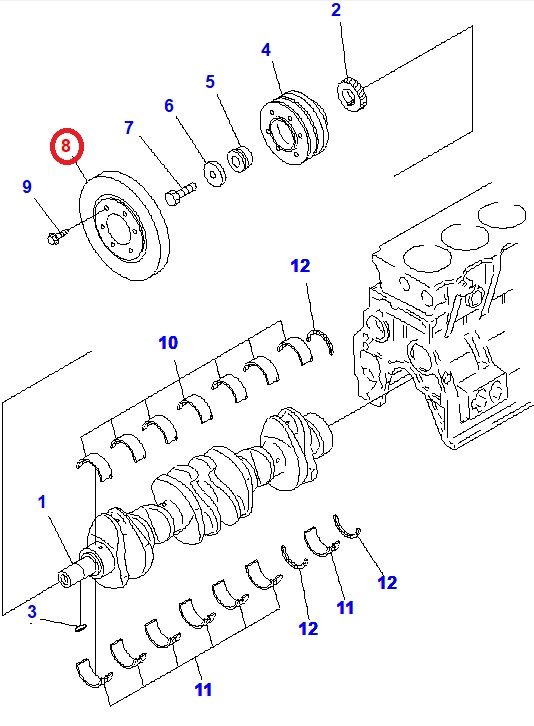 2
4
5
6
7
8
9
12
10
1
3
12
11
12
11