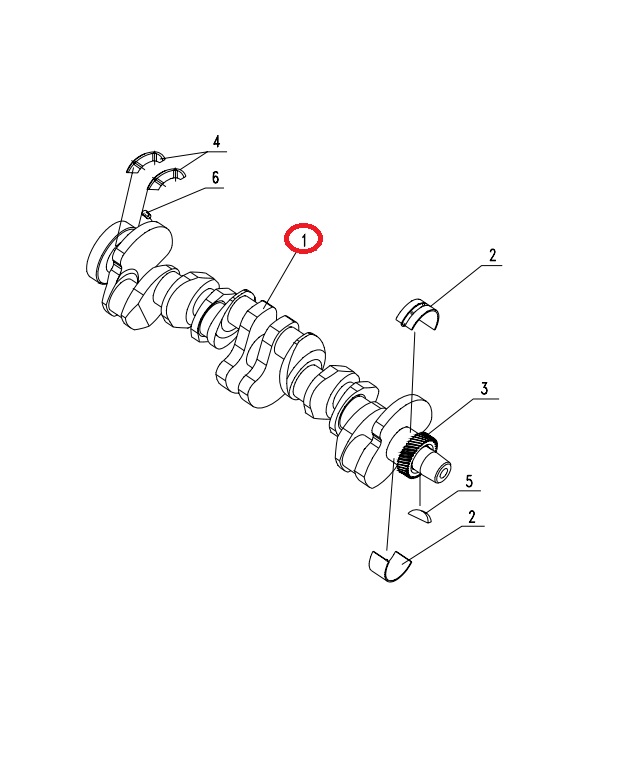 4
6
1
2
3
5
2