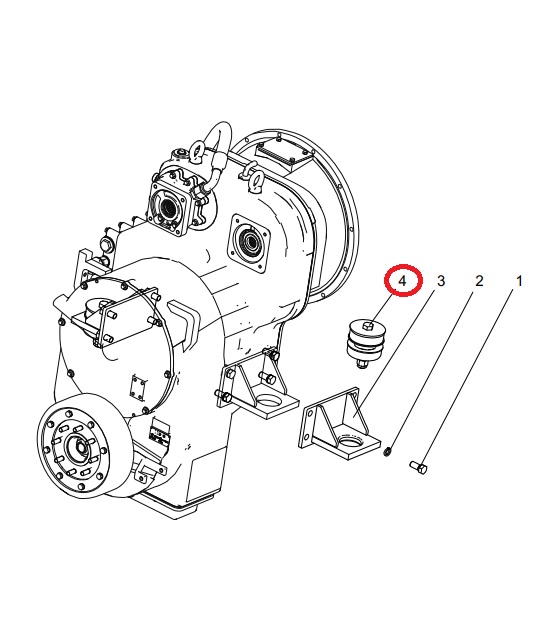 4 3 2 1