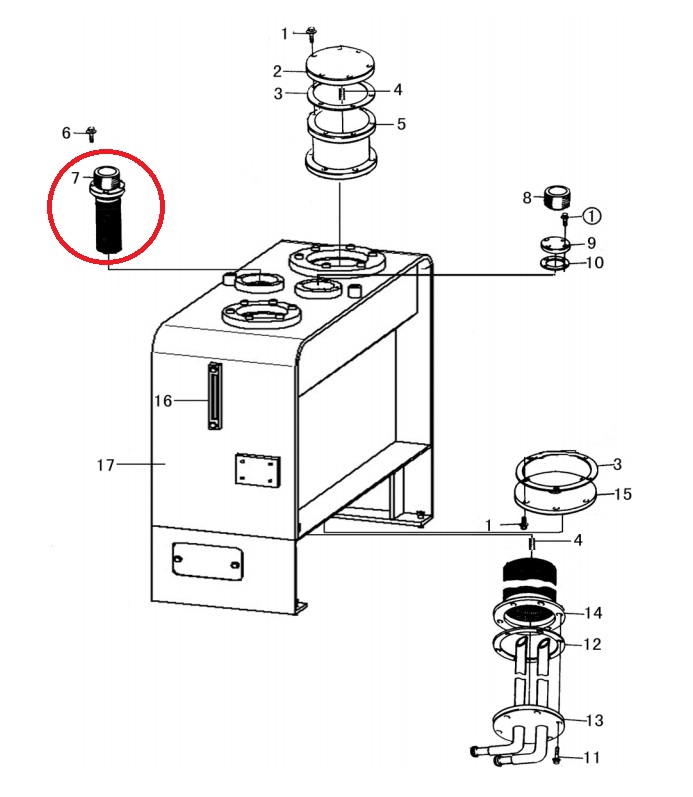 1
2
3
4
5
6
7
8
①
9
10
16
17
3
15
1
4
14
12
13
11