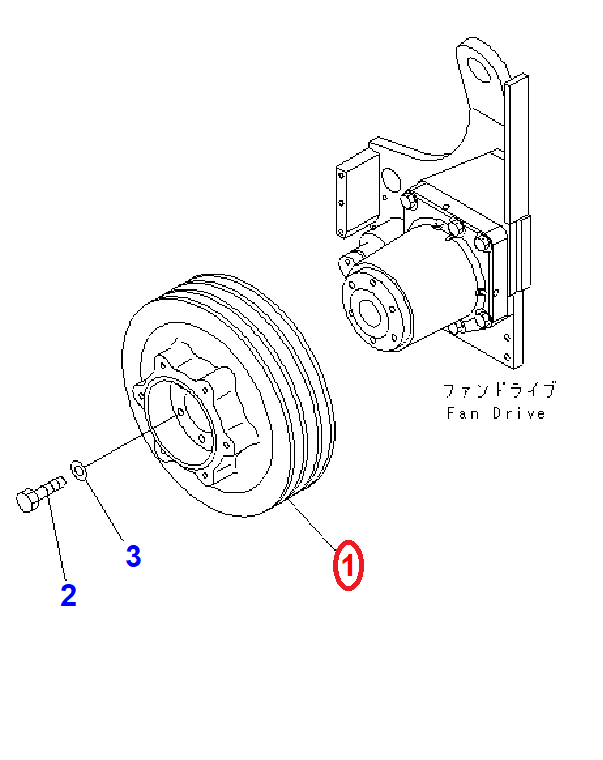 ファンドライブ
Fan Drive

3

2

1