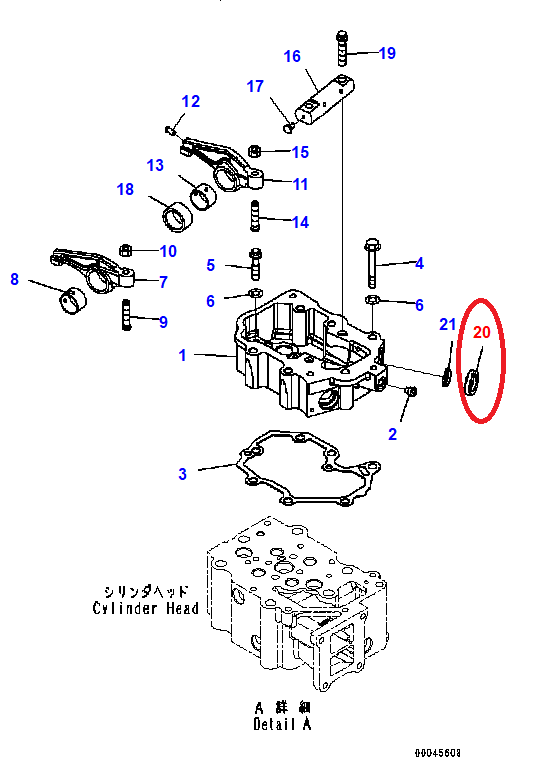 16
19
17
12
15
13
11
18
14
10
5
4
8
7
6
6
9
21
20
1
2
3

シリンダヘッド
Cylinder Head

A 詳細
Detail A

00045608