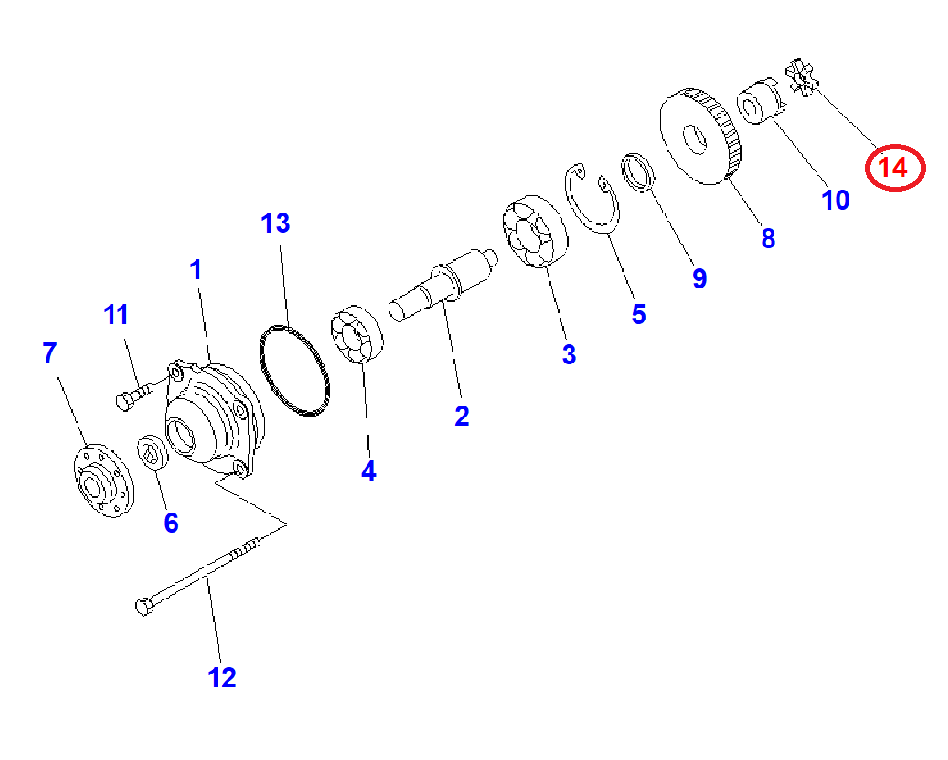 14
10
8
9
5
3
13
1
2
11
7
4
6
12