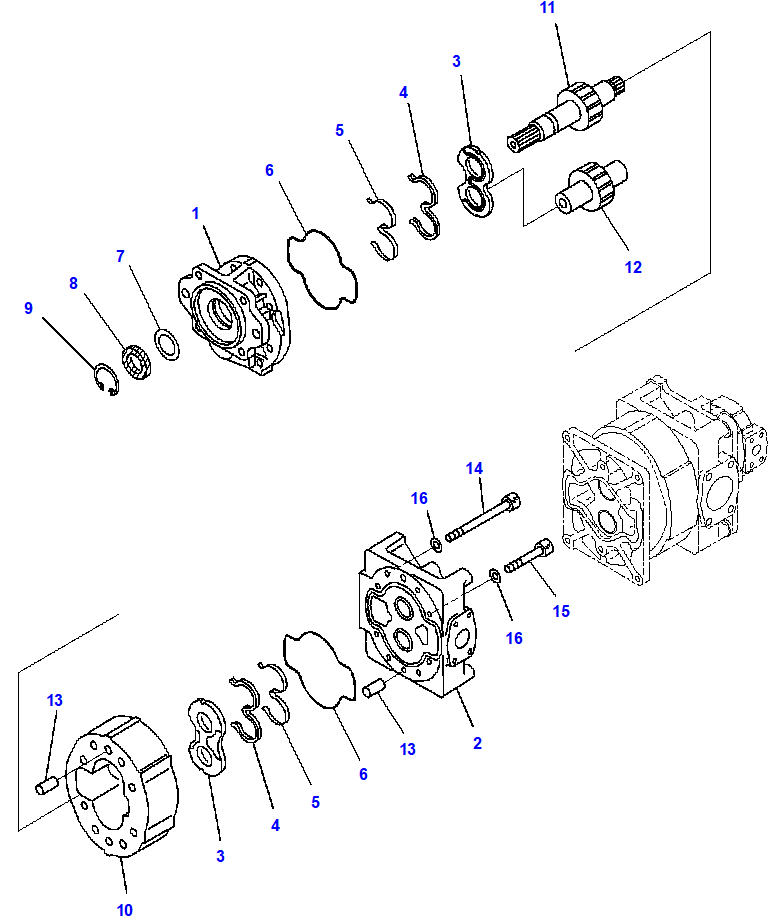 11
3
4
5
6
1
7
8
9
12
14
16
15
16
13
2
6
5
4
3
13
10