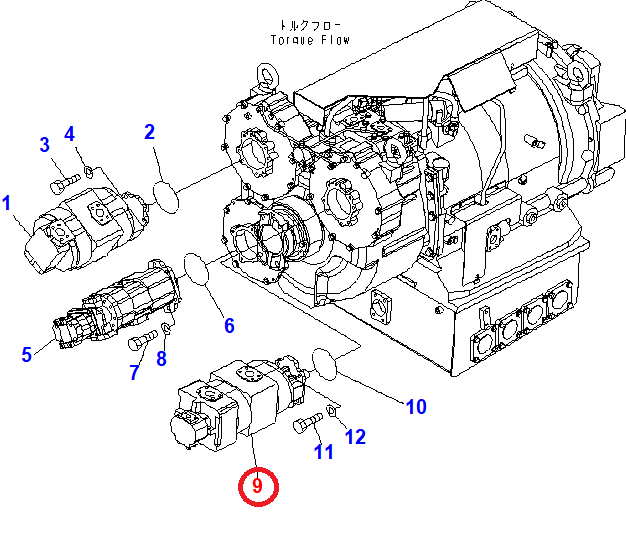 トルクフロー
Torque Flow

3
4
2
1
6
5
7
8
10
12
11
9